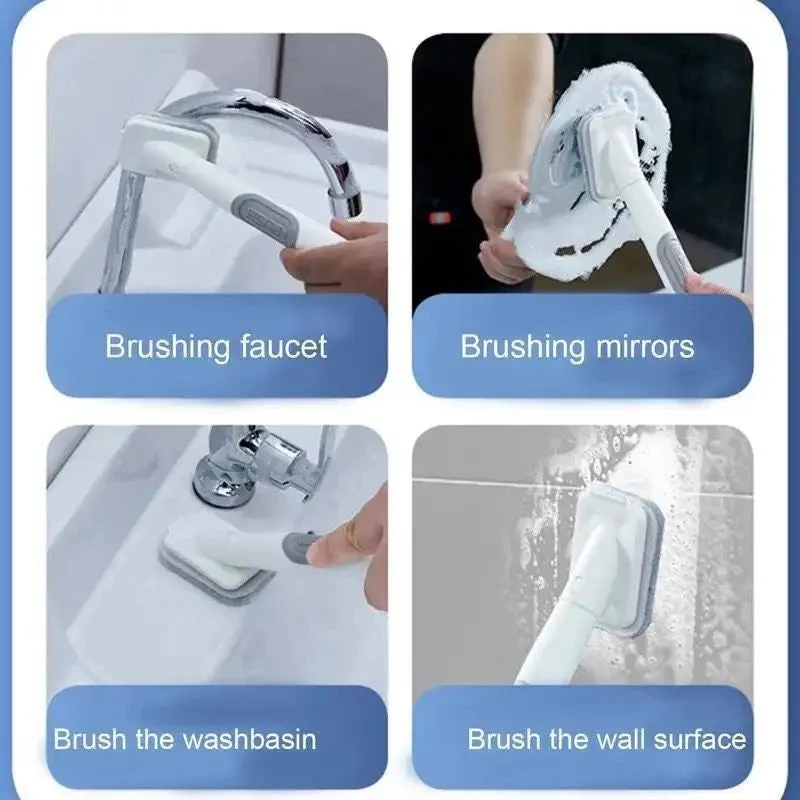 Brushing faucet

Brushing mirrors

Brush the washbasin

Brush the wall surface