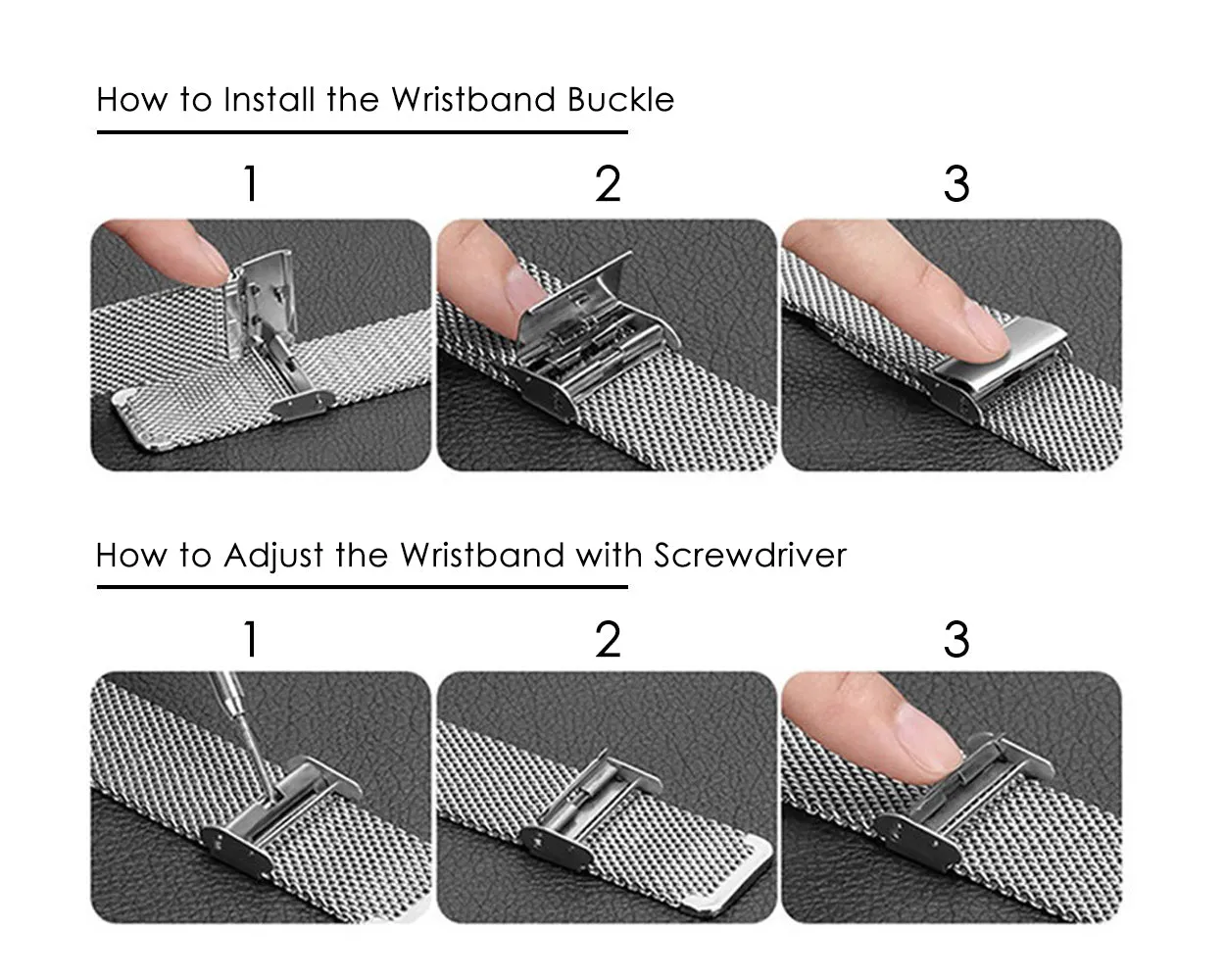 How to Install the Wristband Buckle

1

2

3

How to Adjust the Wristband with Screwdriver

1

2

3